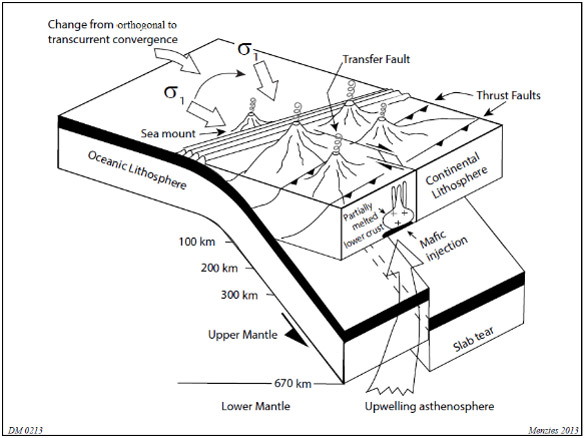 Change from orthogonal to transcurrent convergence

$\sigma_1$

$\sigma_1$

Transfer Fault

Thrust Faults

Sea mount

Oceanic Lithosphere

Continental Lithosphere

Partially melted lower crust

Mafic injection

100 km

200 km

300 km

Upper Mantle

Slab tear

670 km

Lower Mantle

Upwelling asthenosphere

DM 0213

Menzies 2013